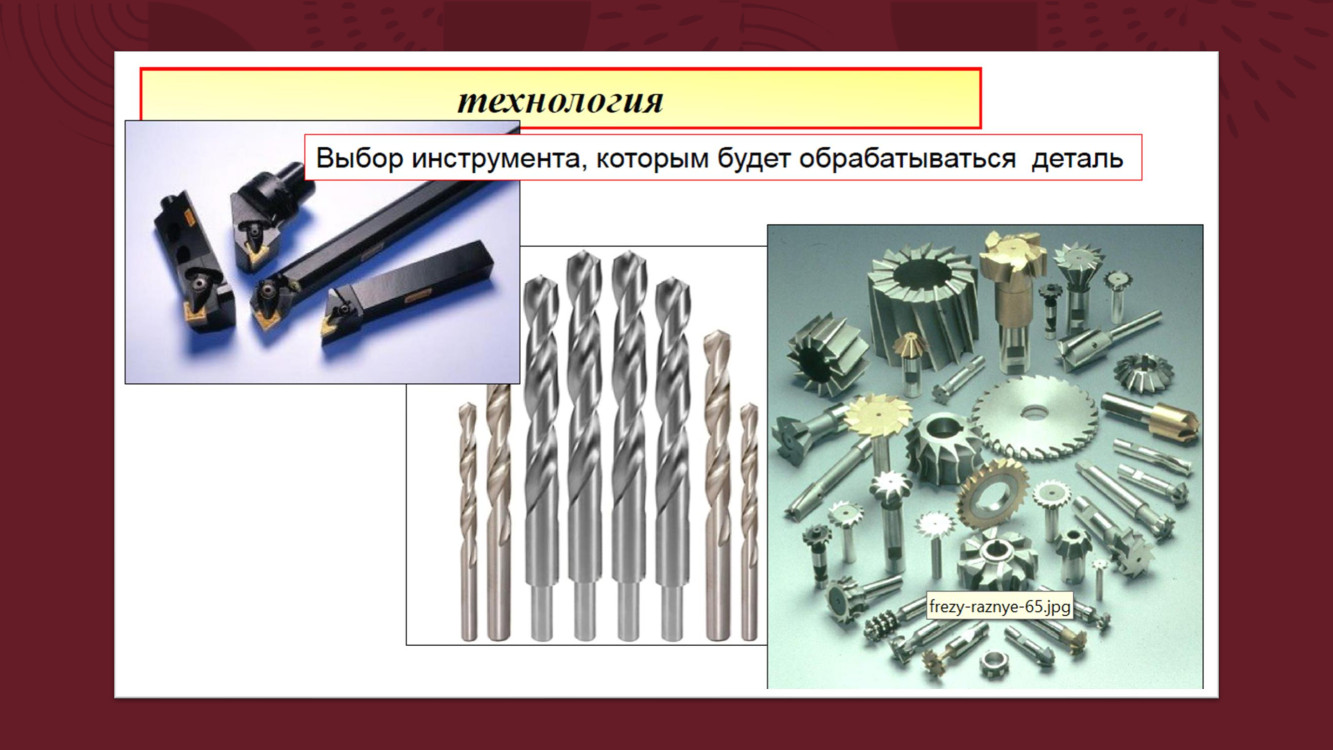 технология

Выбор инструмента, которым будет обрабатываться  деталь

frezy-raznye-65.jpg